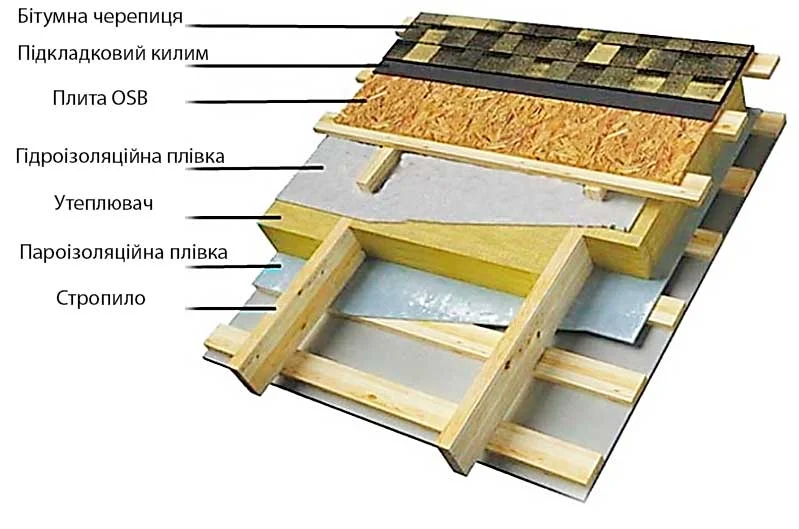 Бітумна черепиця

Підкладковий килим

Плита OSB

Гідроізоляційна плівка

Утеплювач

Пароізоляційна плівка

Стропило