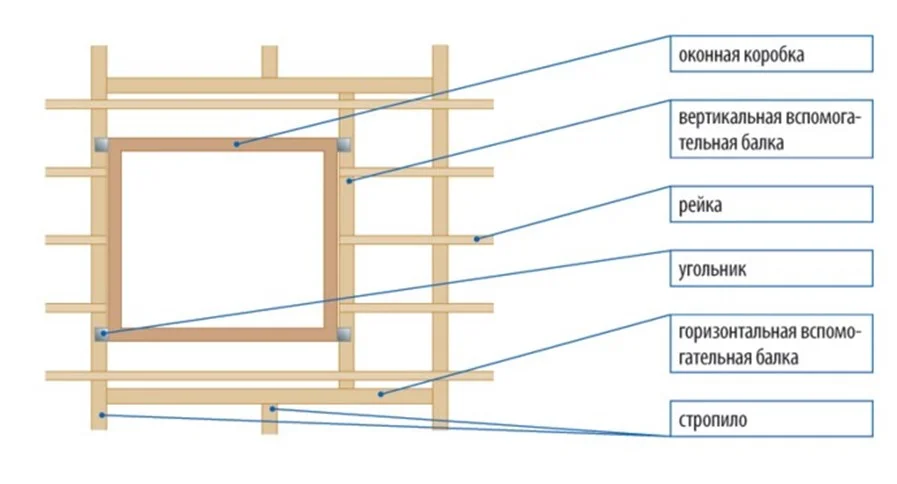 оконная коробка

вертикальная вспомогательная балка

рейка

угольник

горизонтальная вспомогательная балка

стропило